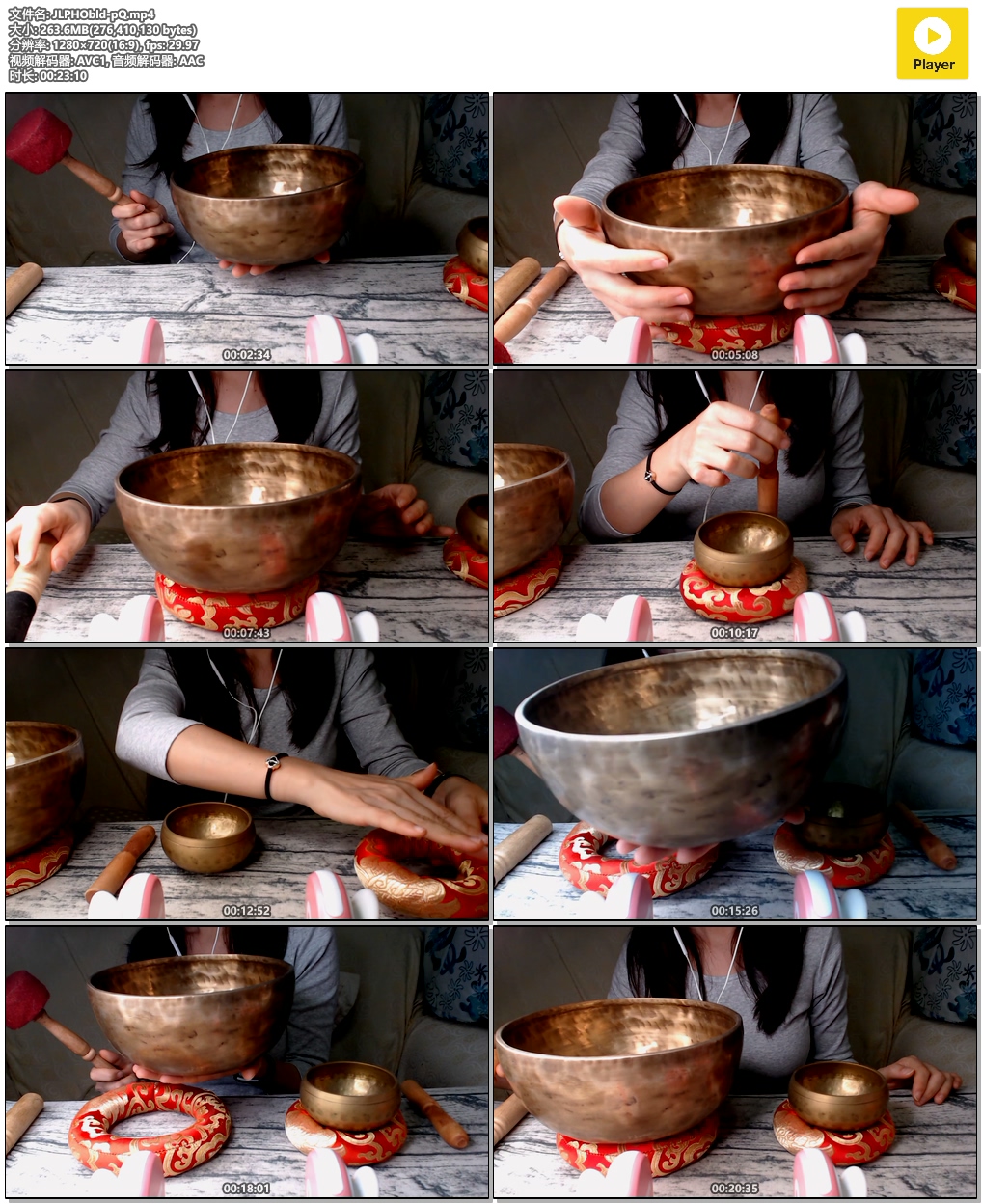 文件名: JLPHObld-pQ.mp4
大小: 263.6MB(276,410,130 bytes)
分辨率: 1280×720(16:9), fps: 29.97
视频解码器: AVC1, 音频解码器: AAC
时长: 00:23:10

Player

00:02:34
00:05:08
00:07:43
00:10:17
00:12:52
00:15:26
00:18:01
00:20:35