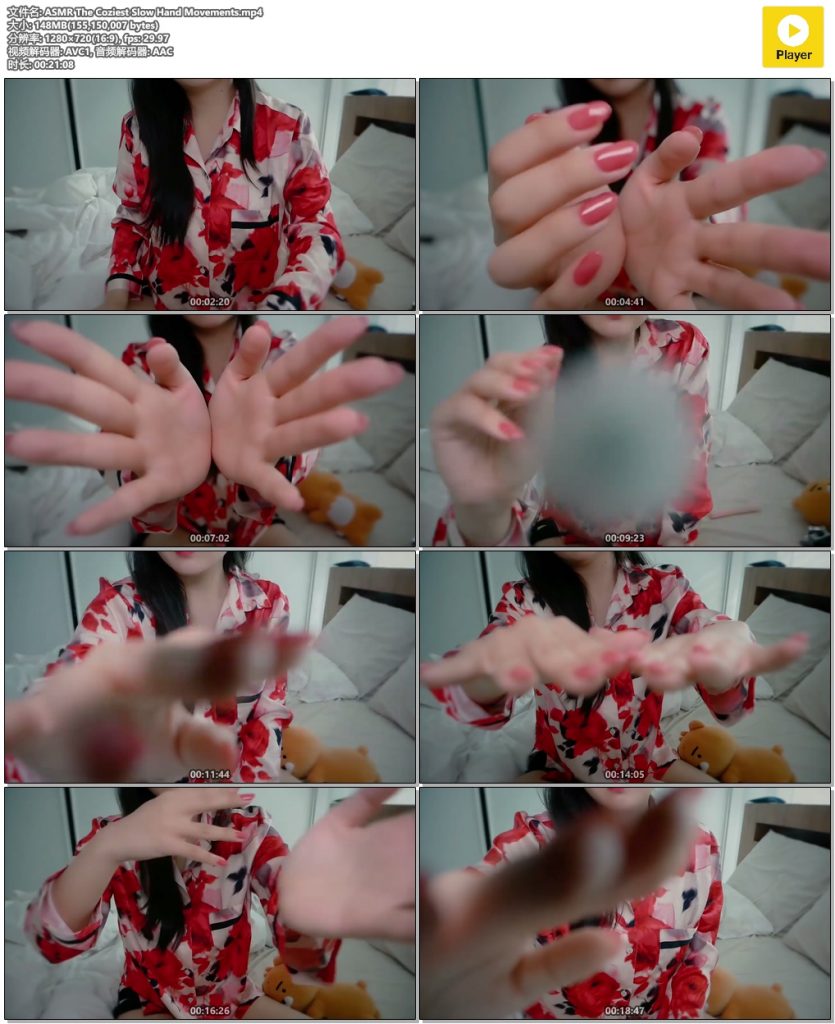 文件名: ASMR The Coziest Slow Hand Movements.mp4
大小: 148MB(155,150,007 bytes)
分辨率: 1280×720(16:9), fps: 29.97
视频解码器: AVC1, 音频解码器: AAC
时长: 00:21:08

Player

00:02:20
00:04:41
00:07:02
00:09:23
00:11:44
00:14:05
00:16:26
00:18:47